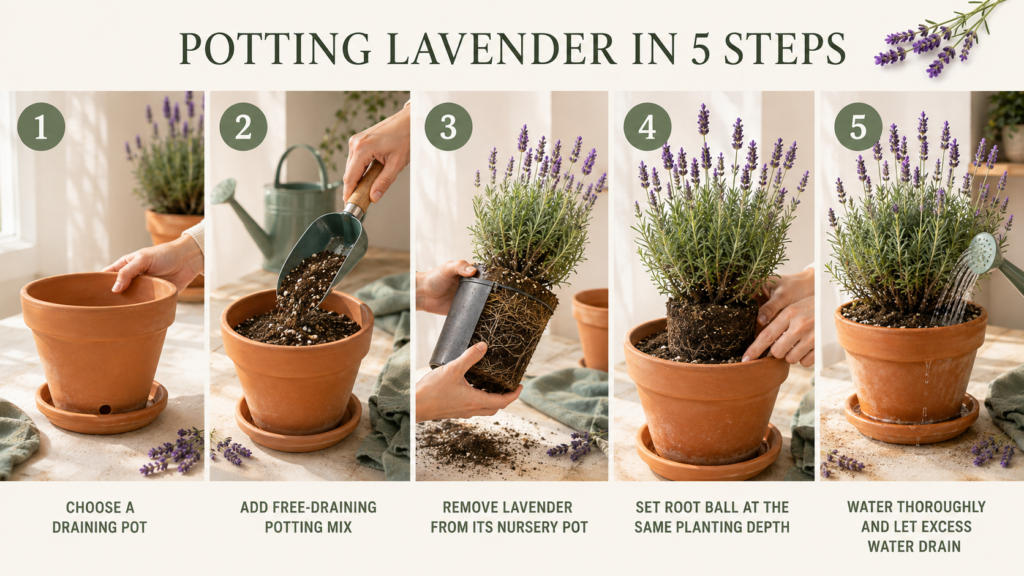 POTTING LAVENDER IN 5 STEPS

1

CHOOSE A DRAINING POT

2

ADD FREE-DRAINING POTTING MIX

3

REMOVE LAVENDER FROM ITS NURSERY POT

4

SET ROOT BALL AT THE SAME PLANTING DEPTH

5

WATER THOROUGHLY AND LET EXCESS WATER DRAIN